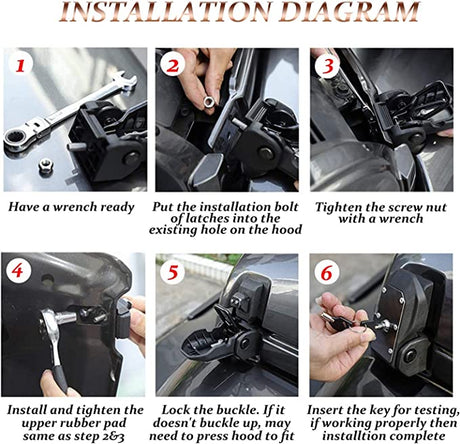 INSTALLATION DIAGRAM

1

Have a wrench ready

2

Put the installation bolt of latches into the existing hole on the hood

3

Tighten the screw nut with a wrench

4

Install and tighten the upper rubber pad same as step 2&3

5

Lock the buckle. If it doesn't buckle up, may need to press hood to fit

6

Insert the key for testing, if working properly then installtion complete