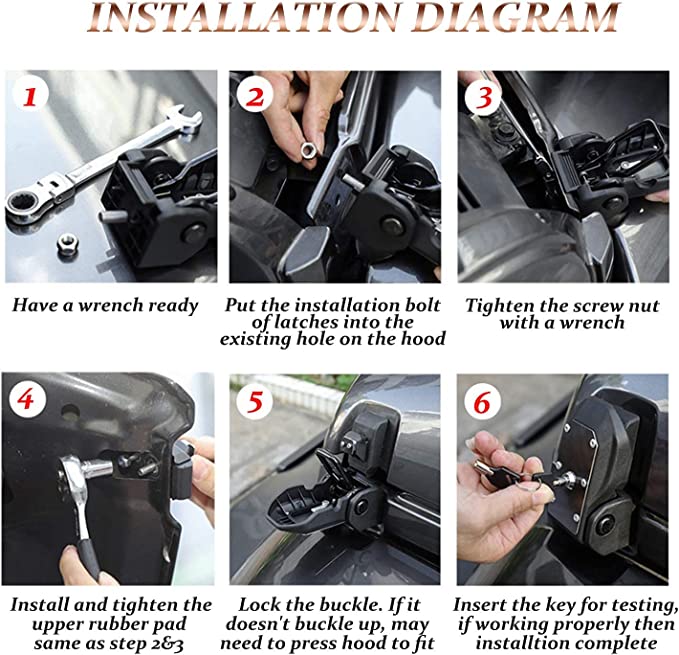 INSTALLATION DIAGRAM

1

Have a wrench ready

2

Put the installation bolt of latches into the existing hole on the hood

3

Tighten the screw nut with a wrench

4

Install and tighten the upper rubber pad same as step 2&3

5

Lock the buckle. If it doesn't buckle up, may need to press hood to fit

6

Insert the key for testing, if working properly then installtion complete